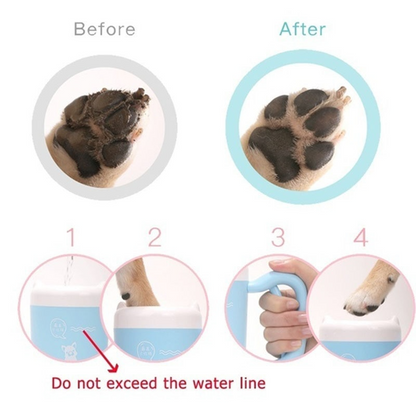 Before

After

1

2

3

4

Do not exceed the water line